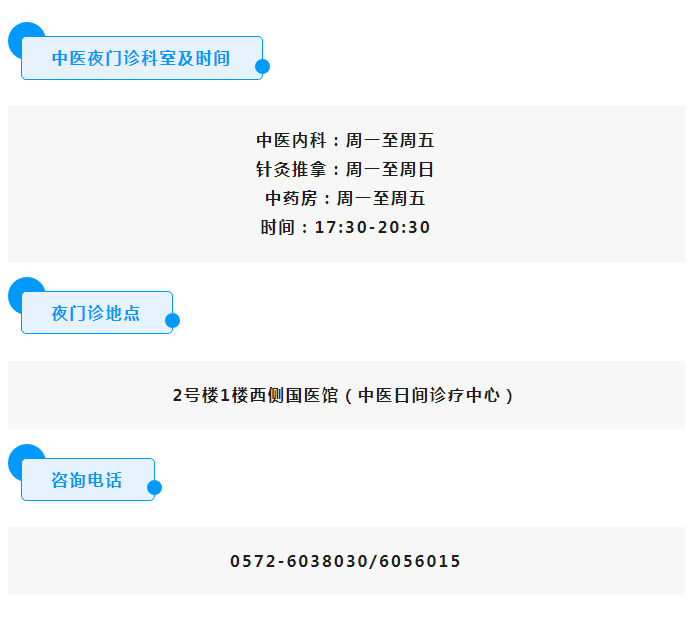 中医夜门诊科室及时间

中医内科：周一至周五
针灸推拿：周一至周日
中药房：周一至周五
时间：17:30-20:30

夜门诊地点

2号楼1楼西侧国医馆（中医日间诊疗中心）

咨询电话

0572-6038030/6056015